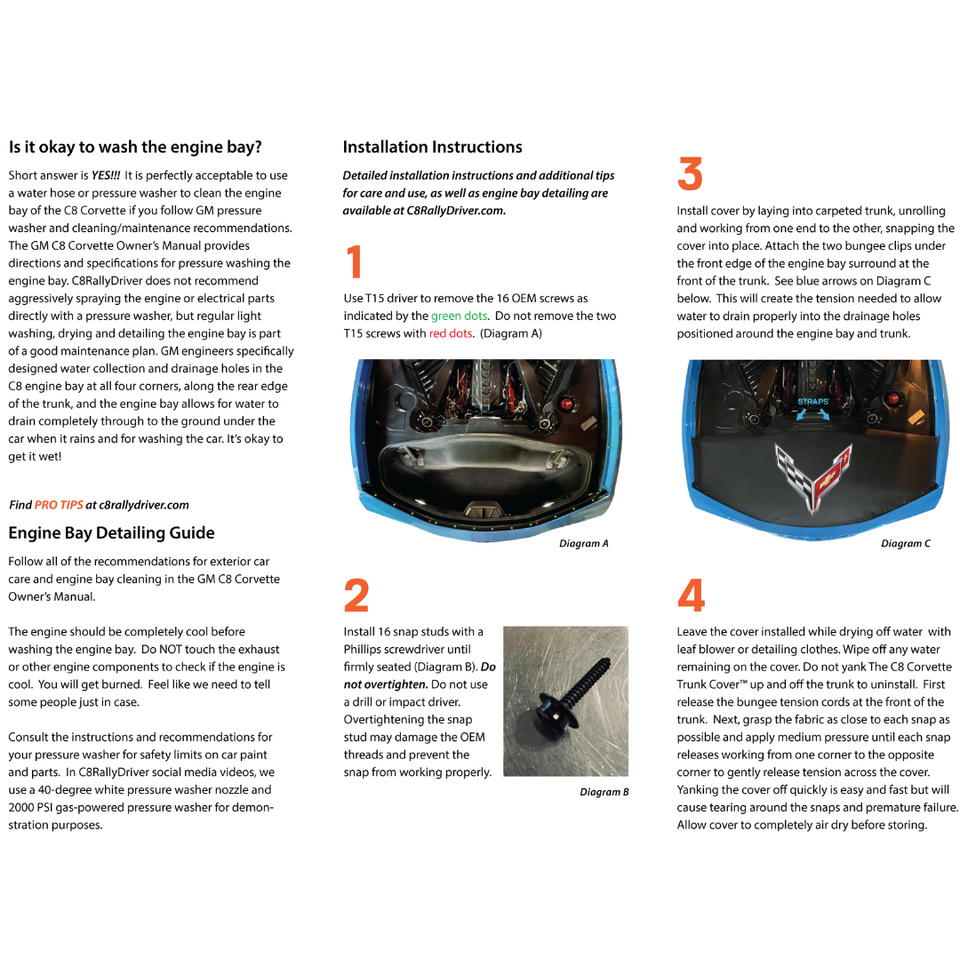 Is it okay to wash the engine bay?

Short answer is YES!!! It is perfectly acceptable to use a water hose or pressure washer to clean the engine bay of the C8 Corvette if you follow GM pressure washer and cleaning/maintenance recommendations. The GM C8 Corvette Owner's Manual provides directions and specifications for pressure washing the engine bay. C8RallyDriver does not recommend aggressively spraying the engine or electrical parts directly with a pressure washer, but regular light washing, drying and detailing the engine bay is part of a good maintenance plan. GM engineers specifically designed water collection and drainage holes in the C8 engine bay at all four corners, along the rear edge of the trunk, and the engine bay allows for water to drain completely through to the ground under the car when it rains and for washing the car. It's okay to get it wet!

Find PRO TIPS at c8rallydriver.com

Engine Bay Detailing Guide

Follow all of the recommendations for exterior car care and engine bay cleaning in the GM C8 Corvette Owner's Manual.

The engine should be completely cool before washing the engine bay. Do NOT touch the exhaust or other engine components to check if the engine is cool. You will get burned. Feel like we need to tell some people just in case.

Consult the instructions and recommendations for your pressure washer for safety limits on car paint and parts. In C8RallyDriver social media videos, we use a 40-degree white pressure washer nozzle and 2000 PSI gas-powered pressure washer for demonstration purposes.

Installation Instructions

Detailed installation instructions and additional tips for care and use, as well as engine bay detailing are available at C8RallyDriver.com.

1

Use T15 driver to remove the 16 OEM screws as indicated by the green dots. Do not remove the two T15 screws with red dots. (Diagram A)

Diagram A

2

Install 16 snap studs with a Phillips screwdriver until firmly seated (Diagram B). Do not overtighten. Do not use a drill or impact driver. Overtightening the snap stud may damage the OEM threads and prevent the snap from working properly.

Diagram B

3

Install cover by laying into carpeted trunk, unrolling and working from one end to the other, snapping the cover into place. Attach the two bungee clips under the front edge of the engine bay surround at the front of the trunk. See blue arrows on Diagram C below. This will create the tension needed to allow water to drain properly into the drainage holes positioned around the engine bay and trunk.

STRAPS

Diagram C

4

Leave the cover installed while drying off water with leaf blower or detailing clothes. Wipe off any water remaining on the cover. Do not yank The C8 Corvette Trunk Cover™ up and off the trunk to uninstall. First release the bungee tension cords at the front of the trunk. Next, grasp the fabric as close to each snap as possible and apply medium pressure until each snap releases working from one corner to the opposite corner to gently release tension across the cover. Yanking the cover off quickly is easy and fast but will cause tearing around the snaps and premature failure. Allow cover to completely air dry before storing.