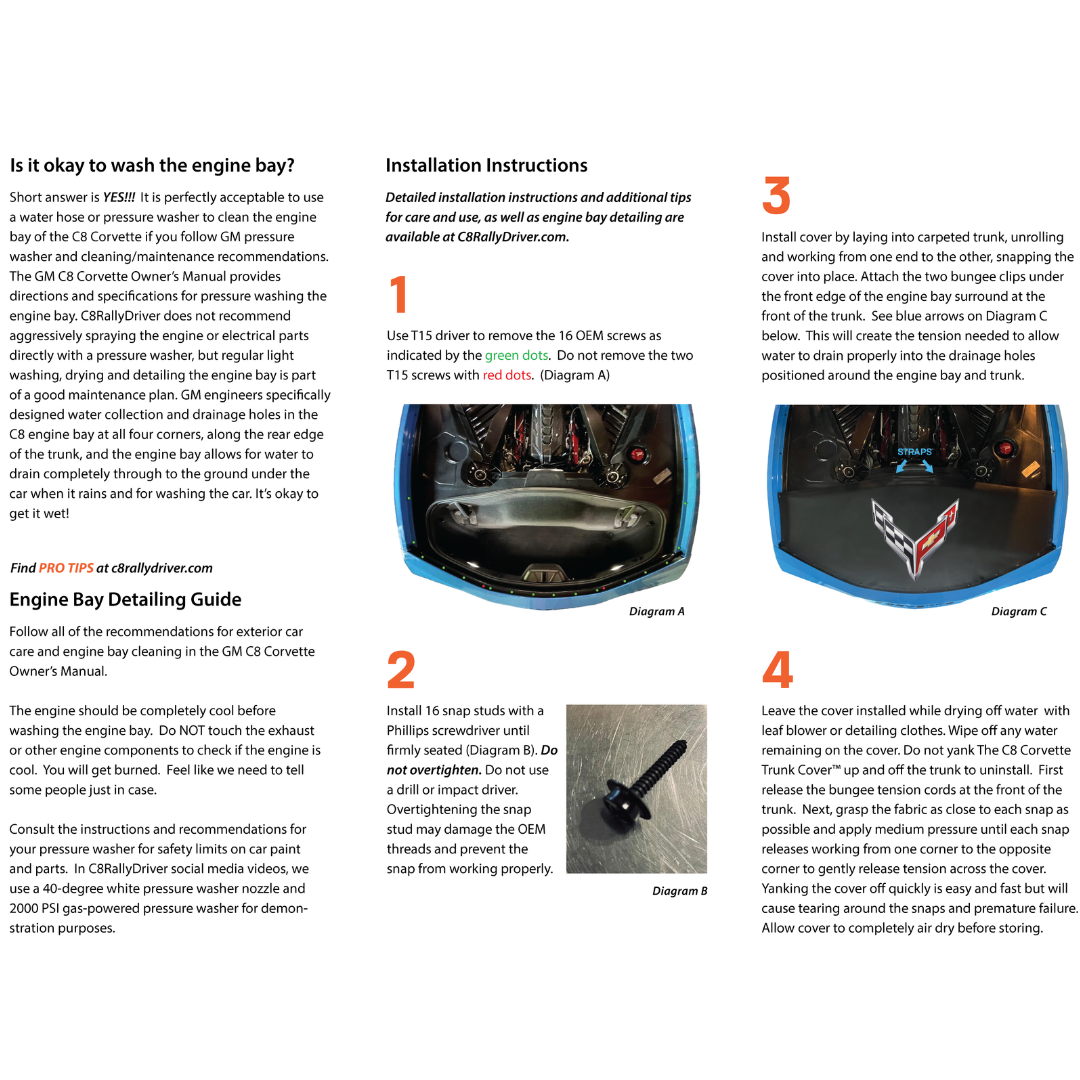 Is it okay to wash the engine bay?

Short answer is YES!!! It is perfectly acceptable to use a water hose or pressure washer to clean the engine bay of the C8 Corvette if you follow GM pressure washer and cleaning/maintenance recommendations. The GM C8 Corvette Owner's Manual provides directions and specifications for pressure washing the engine bay. C8RallyDriver does not recommend aggressively spraying the engine or electrical parts directly with a pressure washer, but regular light washing, drying and detailing the engine bay is part of a good maintenance plan. GM engineers specifically designed water collection and drainage holes in the C8 engine bay at all four corners, along the rear edge of the trunk, and the engine bay allows for water to drain completely through to the ground under the car when it rains and for washing the car. It's okay to get it wet!

Find PRO TIPS at c8rallydriver.com

Engine Bay Detailing Guide

Follow all of the recommendations for exterior car care and engine bay cleaning in the GM C8 Corvette Owner's Manual.

The engine should be completely cool before washing the engine bay. Do NOT touch the exhaust or other engine components to check if the engine is cool. You will get burned. Feel like we need to tell some people just in case.

Consult the instructions and recommendations for your pressure washer for safety limits on car paint and parts. In C8RallyDriver social media videos, we use a 40-degree white pressure washer nozzle and 2000 PSI gas-powered pressure washer for demonstration purposes.

Installation Instructions

Detailed installation instructions and additional tips for care and use, as well as engine bay detailing are available at C8RallyDriver.com.

1

Use T15 driver to remove the 16 OEM screws as indicated by the green dots. Do not remove the two T15 screws with red dots. (Diagram A)

Diagram A

2

Install 16 snap studs with a Phillips screwdriver until firmly seated (Diagram B). Do not overtighten. Do not use a drill or impact driver. Overtightening the snap stud may damage the OEM threads and prevent the snap from working properly.

Diagram B

3

Install cover by laying into carpeted trunk, unrolling and working from one end to the other, snapping the cover into place. Attach the two bungee clips under the front edge of the engine bay surround at the front of the trunk. See blue arrows on Diagram C below. This will create the tension needed to allow water to drain properly into the drainage holes positioned around the engine bay and trunk.

STRAPS

Diagram C

4

Leave the cover installed while drying off water with leaf blower or detailing clothes. Wipe off any water remaining on the cover. Do not yank The C8 Corvette Trunk Cover™ up and off the trunk to uninstall. First release the bungee tension cords at the front of the trunk. Next, grasp the fabric as close to each snap as possible and apply medium pressure until each snap releases working from one corner to the opposite corner to gently release tension across the cover. Yanking the cover off quickly is easy and fast but will cause tearing around the snaps and premature failure. Allow cover to completely air dry before storing.