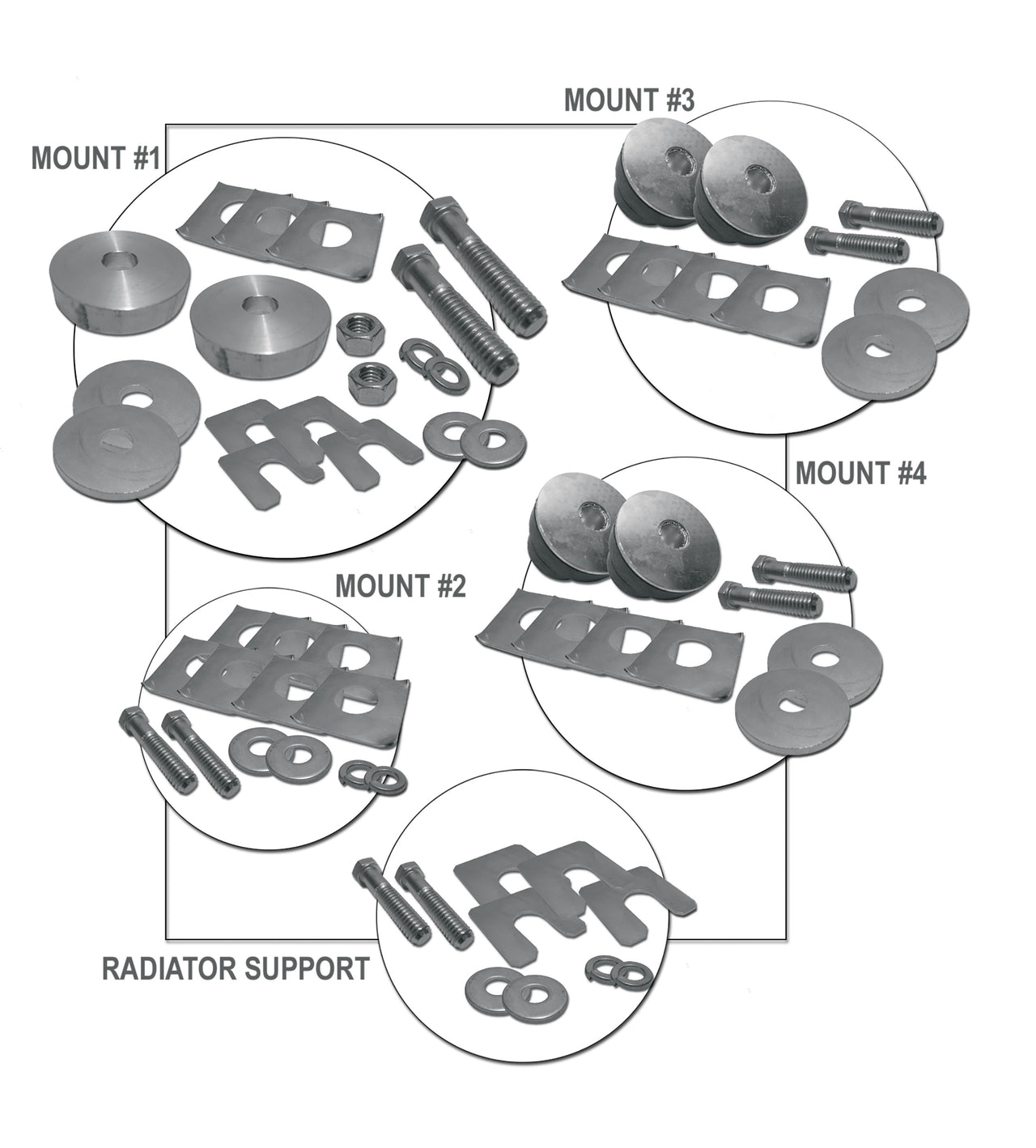 MOUNT #3

MOUNT #1

MOUNT #4

MOUNT #2

RADIATOR SUPPORT